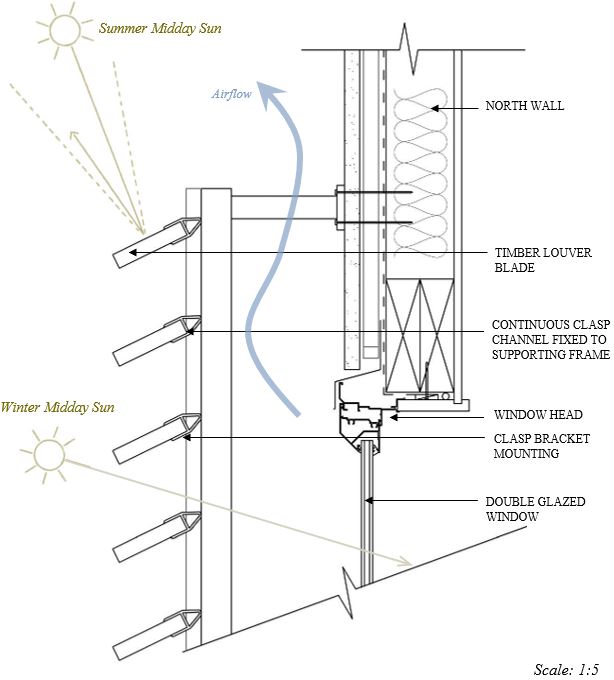 Summer Midday Sun

Airflow

NORTH WALL

TIMBER LOUVER BLADE

CONTINUOUS CLASP CHANNEL FIXED TO SUPPORTING FRAME

Winter Midday Sun

WINDOW HEAD

CLASP BRACKET MOUNTING

DOUBLE GLAZED WINDOW

Scale: 1:5